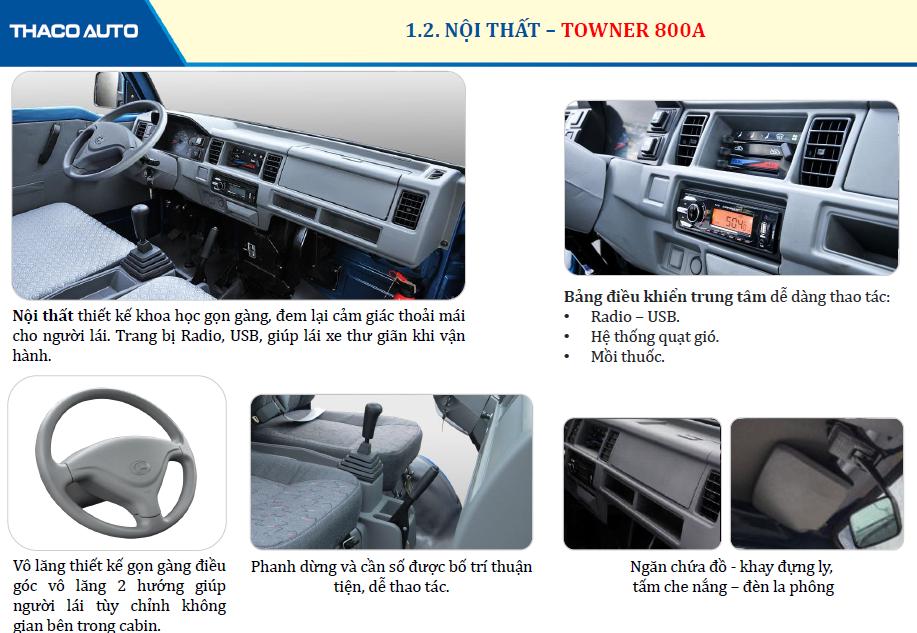 THACO AUTO

1.2. NỘI THẤT – TOWNER 800A

Nội thất thiết kế khoa học gọn gàng, đem lại cảm giác thoải mái cho người lái. Trang bị Radio, USB, giúp lái xe thư giãn khi vận hành.

Bảng điều khiển trung tâm dễ dàng thao tác:
• Radio – USB.
• Hệ thống quạt gió.
• Mồi thuốc.

Vô lăng thiết kế gọn gàng điều góc vô lăng 2 hướng giúp người lái tùy chỉnh không gian bên trong cabin.

Phanh dừng và cần số được bố trí thuận tiện, dễ thao tác.

Ngăn chứa đồ - khay đựng ly, tấm che nắng – đèn la phông