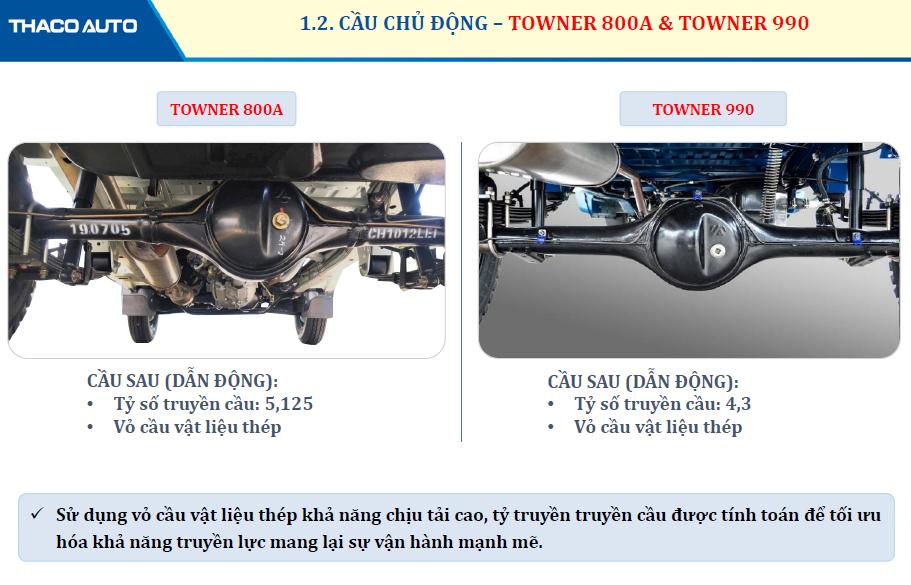 THACO AUTO

1.2. CẦU CHỦ ĐỘNG – TOWNER 800A & TOWNER 990

TOWNER 800A

190705

CH1012LEI

CẦU SAU (DẪN ĐỘNG):
• Tỷ số truyền cầu: 5,125
• Vỏ cầu vật liệu thép

TOWNER 990

CẦU SAU (DẪN ĐỘNG):
• Tỷ số truyền cầu: 4,3
• Vỏ cầu vật liệu thép

✓ Sử dụng vỏ cầu vật liệu thép khả năng chịu tải cao, tỷ truyền truyền cầu được tính toán để tối ưu hóa khả năng truyền lực mang lại sự vận hành mạnh mẽ.