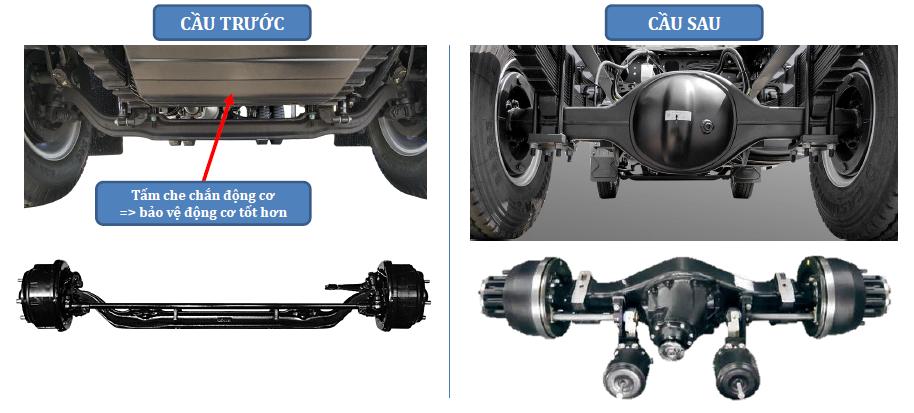 CẦU TRƯỚC

Tấm che chắn động cơ
=> bảo vệ động cơ tốt hơn

CẦU SAU