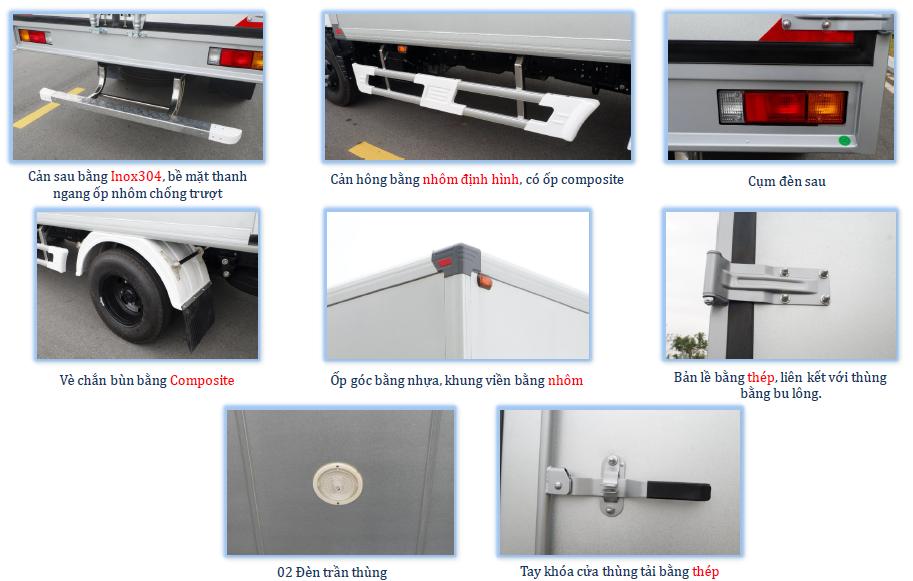 Cản sau bằng Inox304, bề mặt thanh ngang ốp nhôm chống trượt

Cản hông bằng nhôm định hình, có ốp composite

Cụm đèn sau

Vè chắn bùn bằng Composite

Ốp góc bằng nhựa, khung viền bằng nhôm

Bản lề bằng thép, liên kết với thùng bằng bu lông.

02 Đèn trần thùng

Tay khóa cửa thùng tải bằng thép